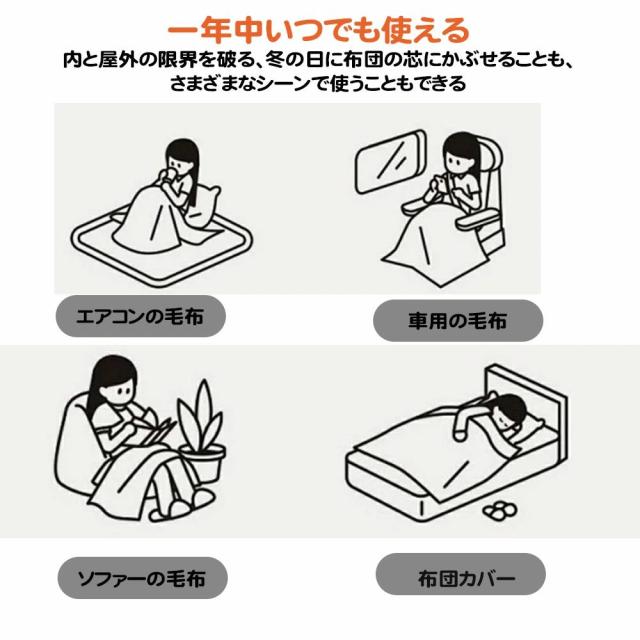 一年中いつでも使える

内と屋外の限界を破る、冬の日に布団の芯にかぶせることも、さまざまなシーンで使うこともできる

エアコンの毛布

車用の毛布

ソファーの毛布

布団カバー