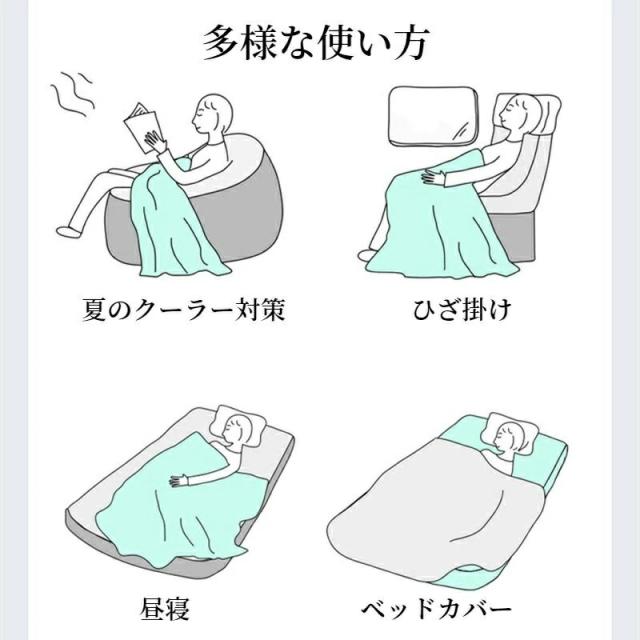 多様な使い方

夏のクーラー対策

ひざ掛け

昼寝

ベッドカバー