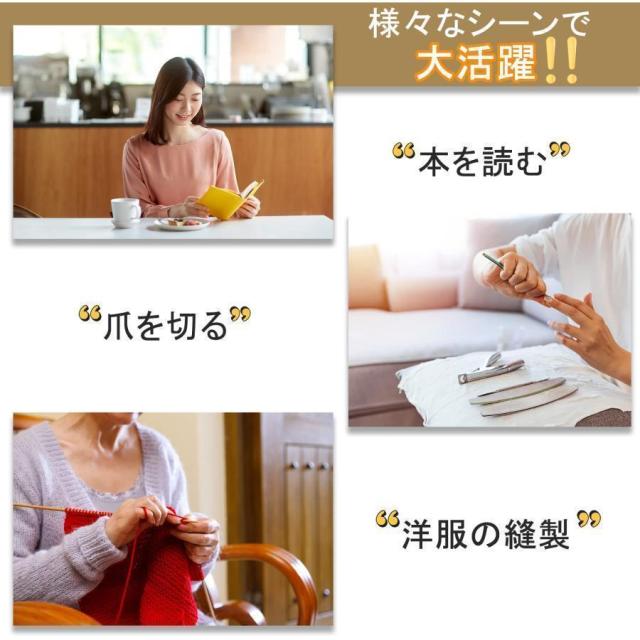 様々なシーンで
大活躍!!

“本を読む”

“爪を切る”

“洋服の縫製”