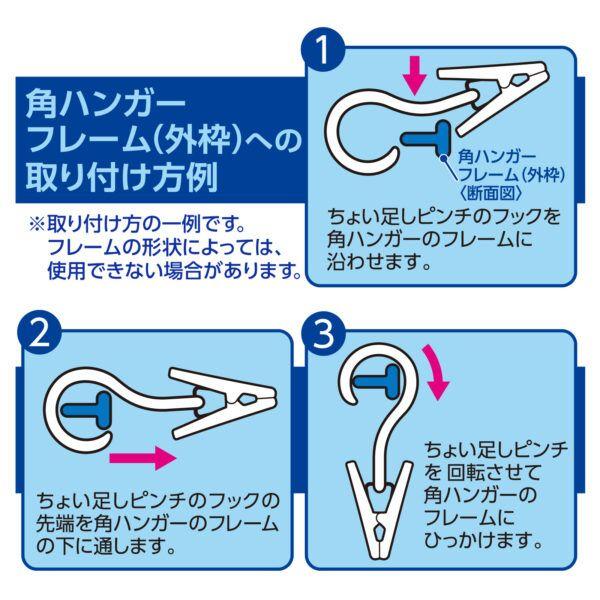 角ハンガー
フレーム(外枠)への
取り付け方例

※取り付け方の一例です。
フレームの形状によっては、
使用できない場合があります。

1

角ハンガー
フレーム(外枠)
〈断面図〉

ちょい足しピンチのフックを
角ハンガーのフレームに
沿わせます。

2

ちょい足しピンチのフックの
先端を角ハンガーのフレーム
の下に通します。

3

ちょい足しピンチ
を 回転させて
角ハンガーの
フレームに
ひっかけます。