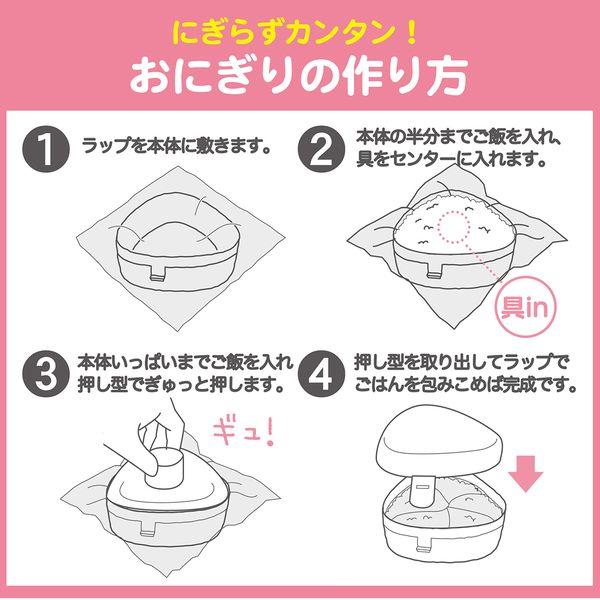 にぎらずカンタン！
おにぎりの作り方

1 ラップを本体に敷きます。

2 本体の半分までご飯を入れ、具をセンターに入れます。

具in

3 本体いっぱいまでご飯を入れ押し型でぎゅっと押します。

ギュ！

4 押し型を取り出してラップでごはんを包みこめば完成です。