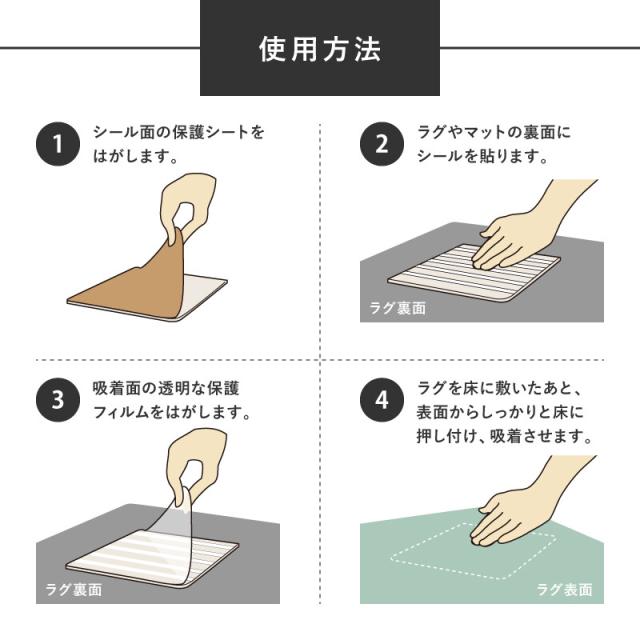 使用方法

1 シール面の保護シートをはがします。

2 ラグやマットの裏面にシールを貼ります。

ラグ裏面

3 吸着面の透明な保護フィルムをはがします。

ラグ裏面

4 ラグを床に敷いたあと、表面からしっかりと床に押し付け、吸着させます。

ラグ表面