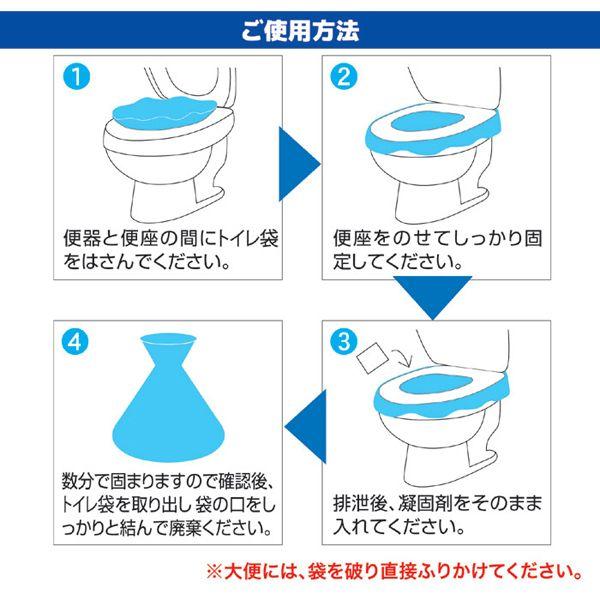 ご使用方法

1
便器と便座の間にトイレ袋をはさんでください。

2
便座をのせてしっかり固定してください。

3
排泄後、凝固剤をそのまま入れてください。

4
数分で固まりますので確認後、トイレ袋を取り出し 袋の口をしっかりと結んで廃棄ください。

※大便には、袋を破り直接ふりかけてください。