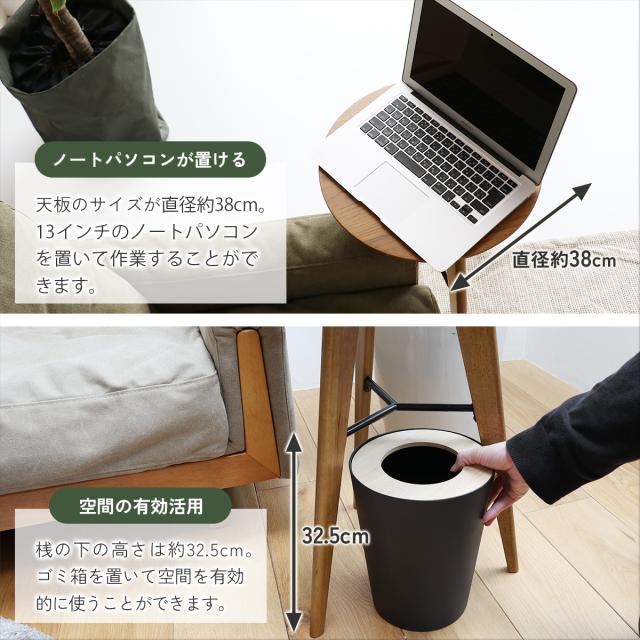 ノートパソコンが置ける

天板のサイズが直径約38cm。13インチのノートパソコンを置いて作業することができます。

直径約38cm

空間の有効活用

桟の下の高さは約32.5cm。ゴミ箱を置いて空間を有効的に使うことができます。

32.5cm