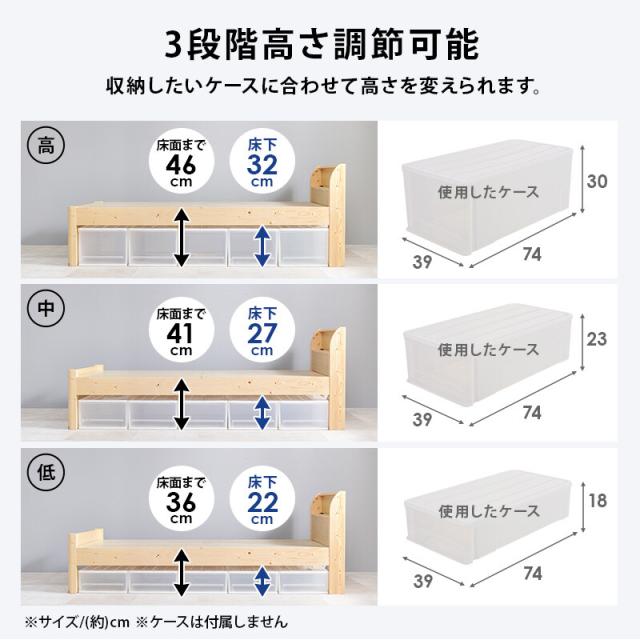 3段階高さ調節可能

収納したいケースに合わせて高さを変えられます。

高

床面まで 46 cm

床下 32 cm

使用したケース

30

39

74

中

床面まで 41 cm

床下 27 cm

使用したケース

23

39

74

低

床面まで 36 cm

床下 22 cm

使用したケース

18

39

74

※サイズ/(約)cm ※ケースは付属しません