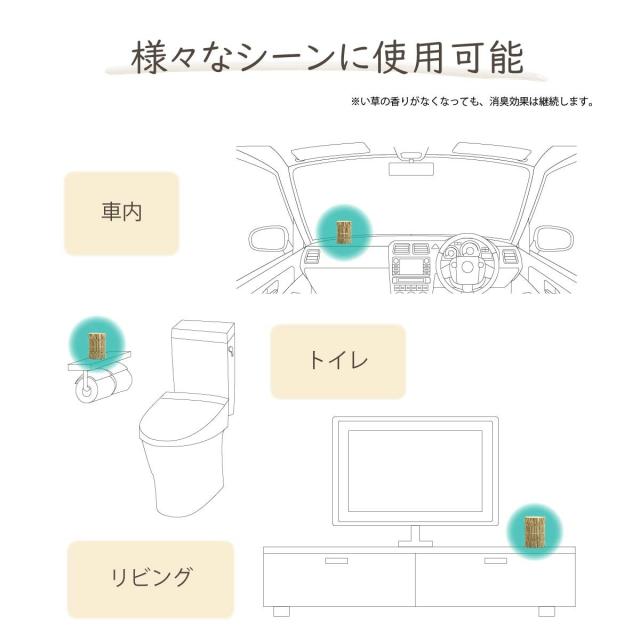 様々なシーンに使用可能

※い草の香りがなくなっても、消臭効果は継続します。

車内

トイレ

リビング