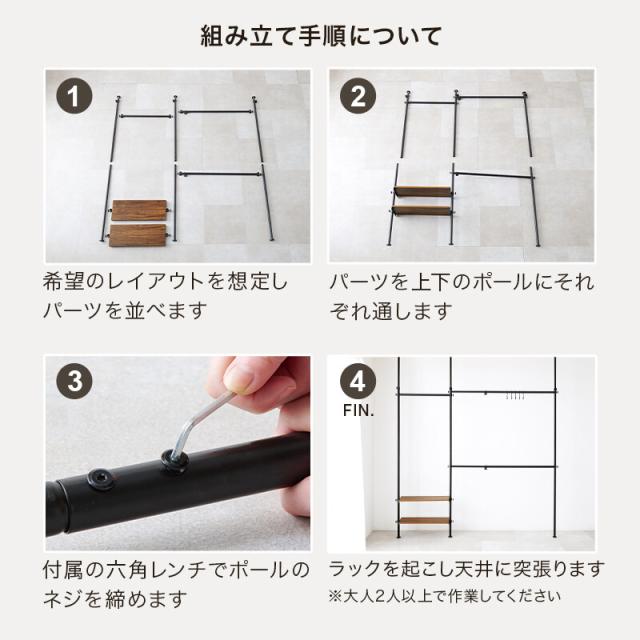 組み立て手順について

1

希望のレイアウトを想定しパーツを並べます

2

パーツを上下のポールにそれぞれ通します

3

付属の六角レンチでポールのネジを締めます

4
FIN.

ラックを起こし天井に突張ります
※大人2人以上で作業してください