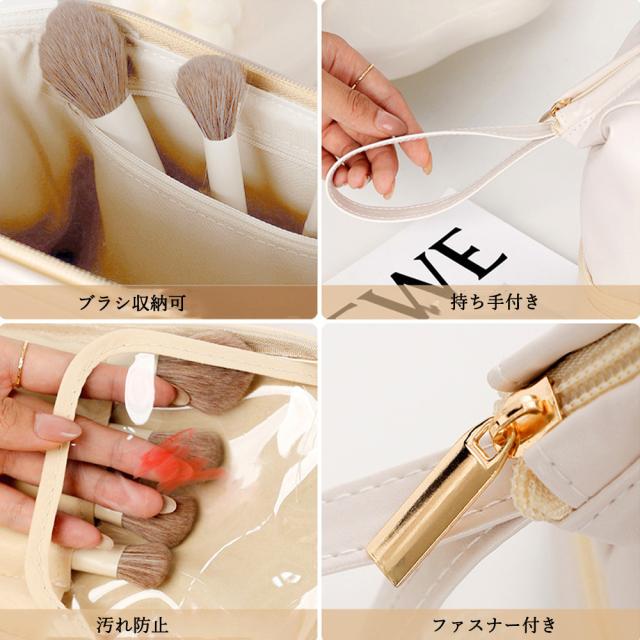 ブラシ収納可

WE

持ち手付き

汚れ防止

ファスナー付き