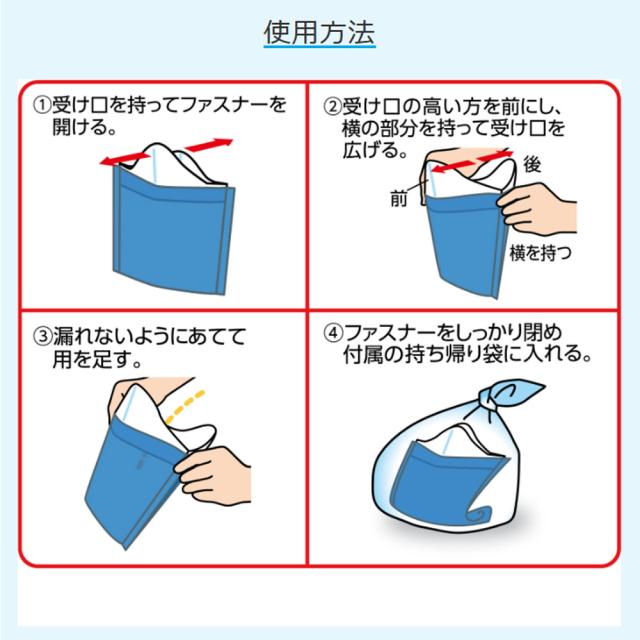 使用方法

①受け口を持ってファスナーを開ける。

②受け口の高い方を前にし、横の部分を持って受け口を広げる。

後

前

横を持つ

③漏れないようにあてて用を足す。

④ファスナーをしっかり閉め付属の持ち帰り袋に入れる。