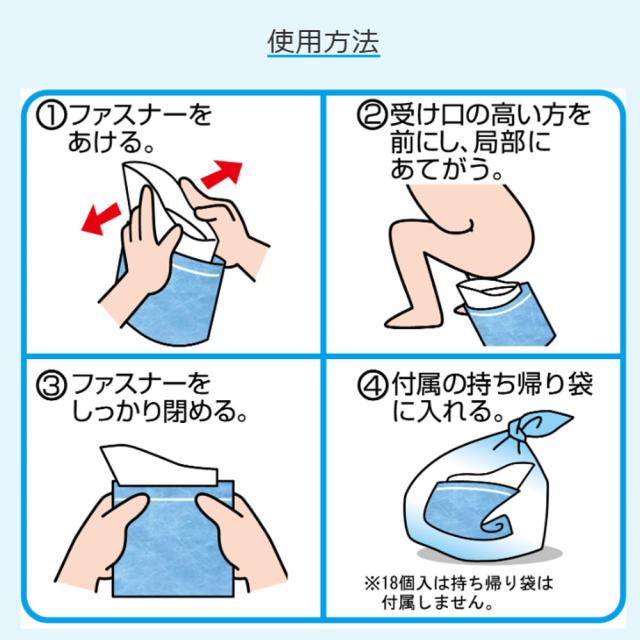 使用方法

①ファスナーをあける。

②受け口の高い方を前にし、局部にあてがう。

③ファスナーをしっかり閉める。

④付属の持ち帰り袋に入れる。

※18個入は持ち帰り袋は付属しません。