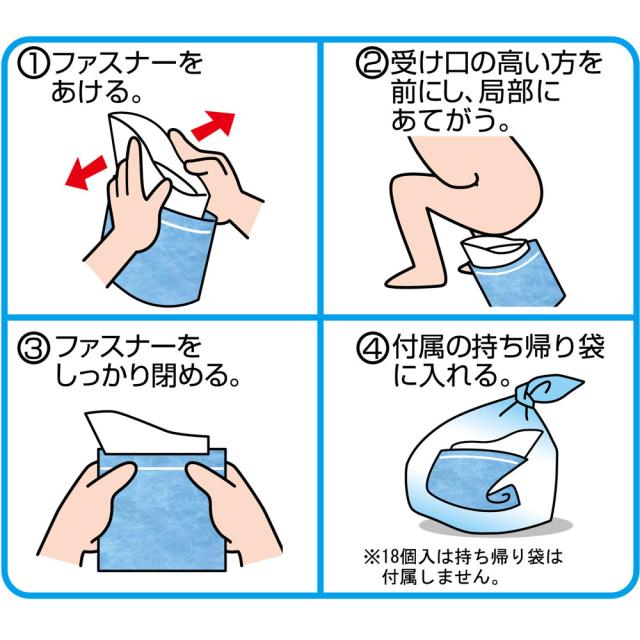 ①ファスナーをあける。

②受け口の高い方を前にし、局部にあてがう。

③ファスナーをしっかり閉める。

④付属の持ち帰り袋に入れる。

※18個入は持ち帰り袋は付属しません。