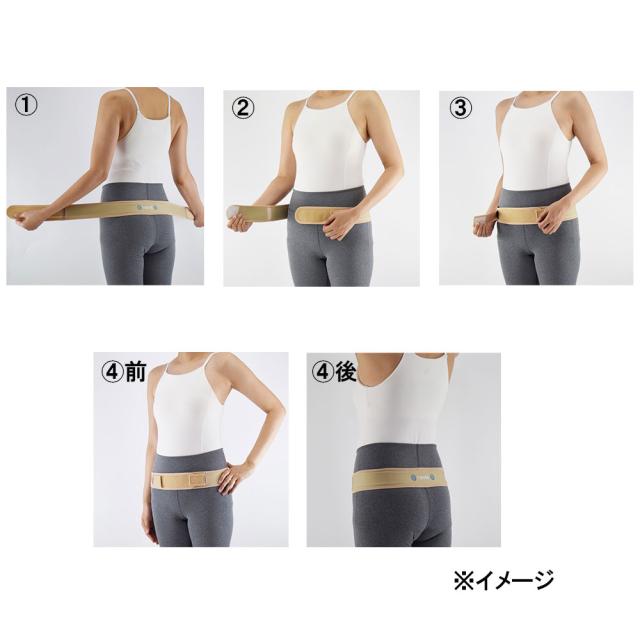 ①

②

③

④前

④後

※イメージ