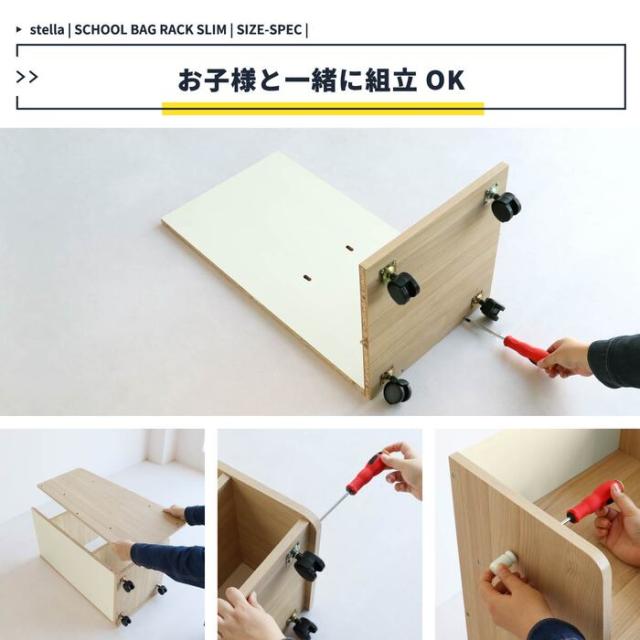 ▸ stella | SCHOOL BAG RACK SLIM | SIZE-SPEC |

>>

お子様と一緒に組立 OK