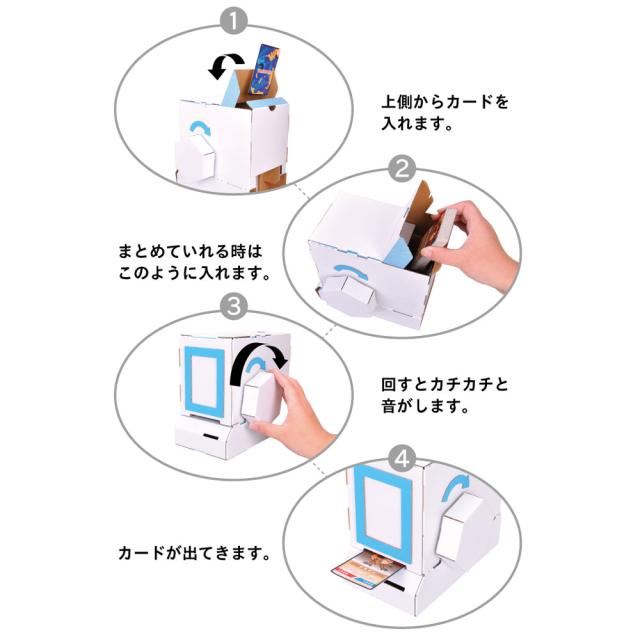 1

上側からカードを入れます。

2

まとめていれる時はこのように入れます。

3

回すとカチカチと音がします。

4

カードが出てきます。