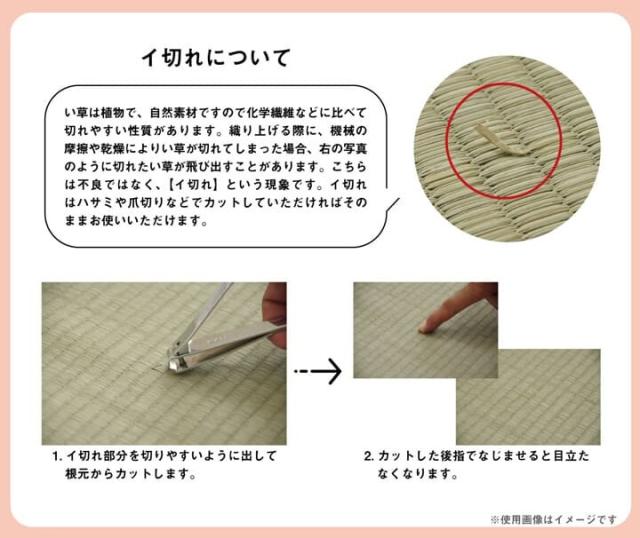 イ切れについて

い草は植物で、自然素材ですので化学繊維などに比べて切れやすい性質があります。織り上げる際に、機械の摩擦や乾燥によりい草が切れてしまった場合、右の写真のように切れたい草が飛び出すことがあります。こちらは不良ではなく、【イ切れ】という現象です。イ切れはハサミや爪切りなどでカットしていただければそのままお使いいただけます。

1. イ切れ部分を切りやすいように出して根元からカットします。

2. カットした後指でなじませると目立たなくなります。

※使用画像はイメージです