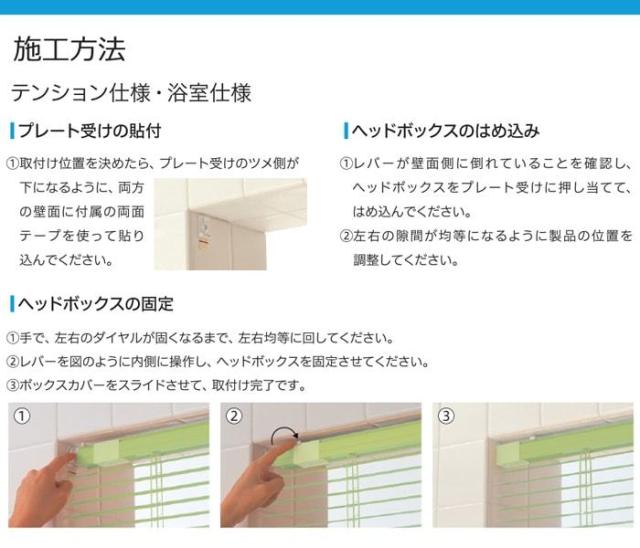 施工方法

テンション仕様・浴室仕様

プレート受けの貼付

①取付け位置を決めたら、プレート受けのツメ側が下になるように、両方の壁面に付属の両面テープを使って貼り込んでください。

ヘッドボックスのはめ込み

①レバーが壁面側に倒れていることを確認し、ヘッドボックスをプレート受けに押し当てて、はめ込んでください。
②左右の隙間が均等になるように製品の位置を調整してください。

ヘッドボックスの固定

①手で、左右のダイヤルが固くなるまで、左右均等に回してください。
②レバーを図のように内側に操作し、ヘッドボックスを固定させてください。
③ボックスカバーをスライドさせて、取付け完了です。

①

②

③