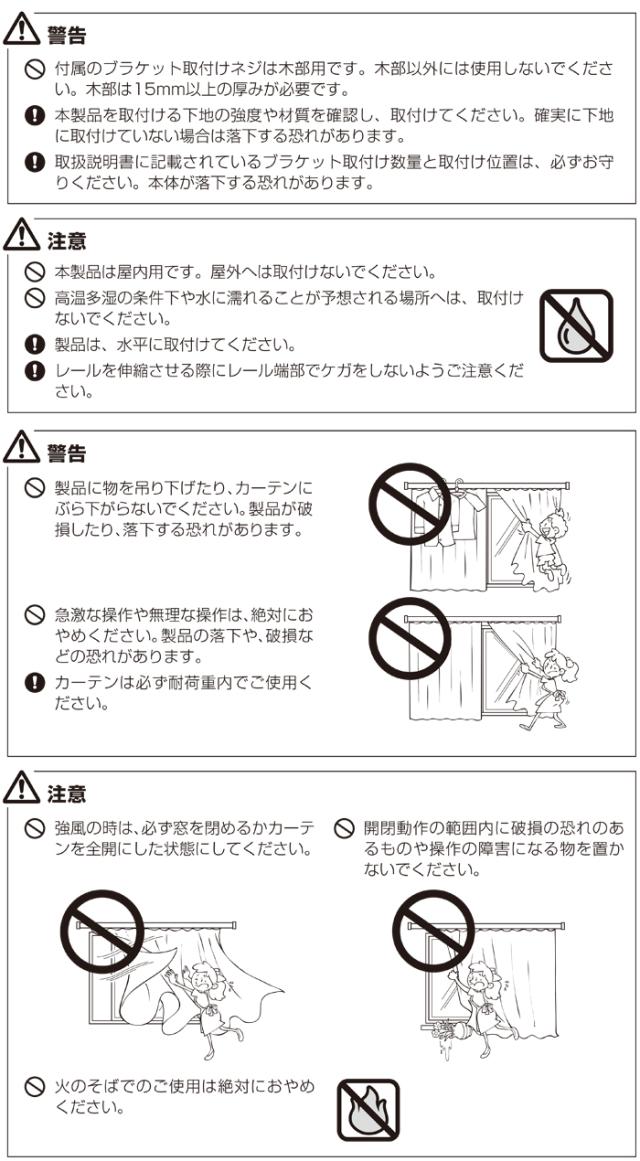 警告

付属のブラケット取付けネジは木部用です。木部以外には使用しないでください。木部は15mm以上の厚みが必要です。

本製品を取付ける下地の強度や材質を確認し、取付けてください。確実に下地に取付けていない場合は落下する恐れがあります。

取扱説明書に記載されているブラケット取付け数量と取付け位置は、必ずお守りください。本体が落下する恐れがあります。

注意

本製品は屋内用です。屋外へは取付けないでください。

高温多湿の条件下や水に濡れることが予想される場所へは、取付けないでください。

製品は、水平に取付けてください。

レールを伸縮させる際にレール端部でケガをしないようご注意ください。

警告

製品に物を吊り下げたり、カーテンにぶら下がらないでください。製品が破損したり、落下する恐れがあります。

急激な操作や無理な操作は、絶対におやめください。製品の落下や、破損などの恐れがあります。

カーテンは必ず耐荷重内でご使用ください。

注意

強風の時は、必ず窓を閉めるかカーテンを全開にした状態にしてください。

開閉動作の範囲内に破損の恐れのあるものや操作の障害になる物を置かないでください。

火のそばでのご使用は絶対におやめください。