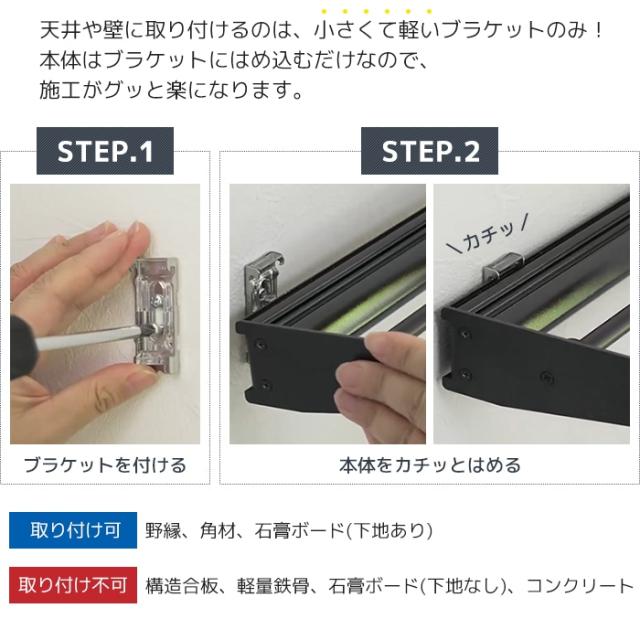 天井や壁に取り付けるのは、小さくて軽いブラケットのみ！
本体はブラケットにはめ込むだけなので、
施工がグッと楽になります。

STEP.1

ブラケットを付ける

STEP.2

＼カチッ／

本体をカチッとはめる

取り付け可　野縁、角材、石膏ボード(下地あり)

取り付け不可　構造合板、軽量鉄骨、石膏ボード(下地なし)、コンクリート