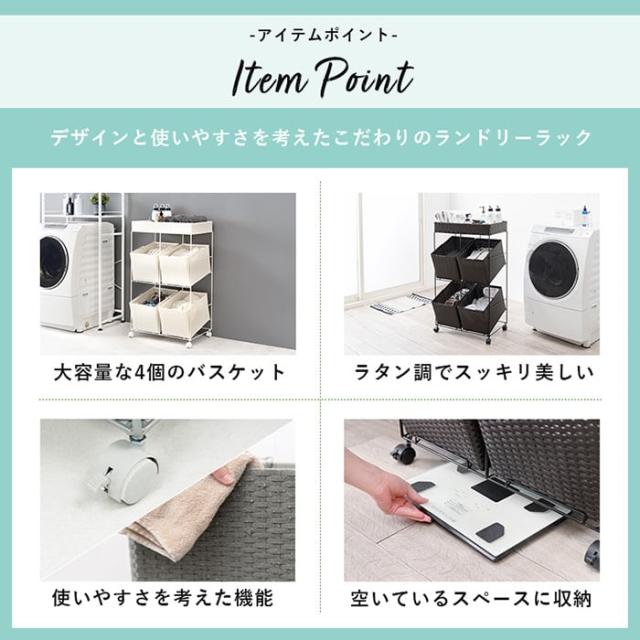 -アイテムポイント-

Item Point

デザインと使いやすさを考えたこだわりのランドリーラック

大容量な4個のバスケット

ラタン調でスッキリ美しい

使いやすさを考えた機能

空いているスペースに収納