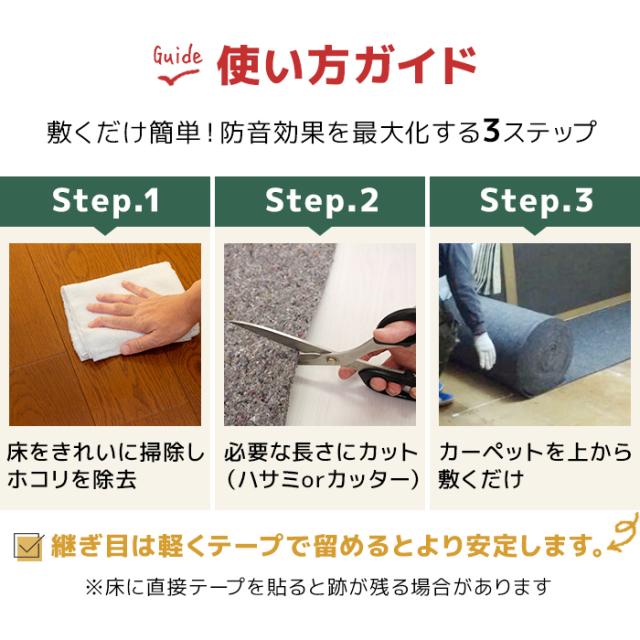 Guide 使い方ガイド

敷くだけ簡単！防音効果を最大化する3ステップ

Step.1

床をきれいに掃除しホコリを除去

Step.2

必要な長さにカット（ハサミorカッター）

Step.3

カーペットを上から敷くだけ

継ぎ目は軽くテープで留めるとより安定します。

※床に直接テープを貼ると跡が残る場合があります