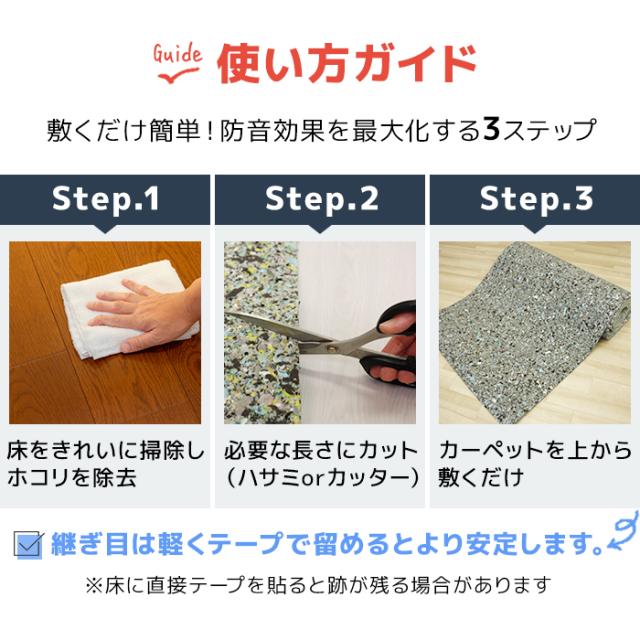 Guide 使い方ガイド

敷くだけ簡単！防音効果を最大化する3ステップ

Step.1

床をきれいに掃除しホコリを除去

Step.2

必要な長さにカット（ハサミorカッター）

Step.3

カーペットを上から敷くだけ

継ぎ目は軽くテープで留めるとより安定します。

※床に直接テープを貼ると跡が残る場合があります