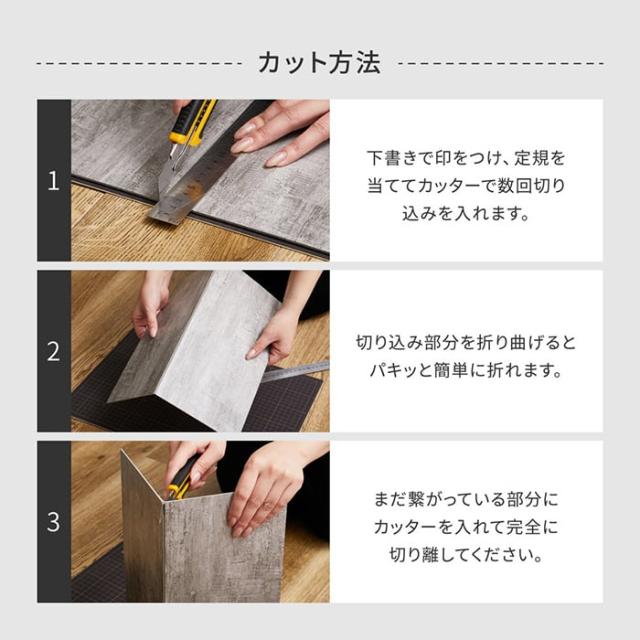 カット方法

1

下書きで印をつけ、定規を当ててカッターで数回切り込みを入れます。

2

切り込み部分を折り曲げるとパキッと簡単に折れます。

3

まだ繋がっている部分にカッターを入れて完全に切り離してください。