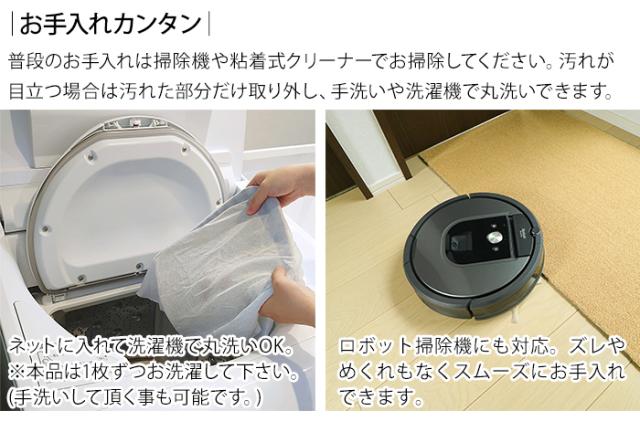 |お手入れカンタン|

普段のお手入れは掃除機や粘着式クリーナーでお掃除してください。汚れが目立つ場合は汚れた部分だけ取り外し、手洗いや洗濯機で丸洗いできます。

ネットに入れて洗濯機で丸洗いOK。
※本品は1枚ずつお洗濯して下さい。
(手洗いして頂く事も可能です。)

ロボット掃除機にも対応。ズレやめくれもなくスムーズにお手入れできます。