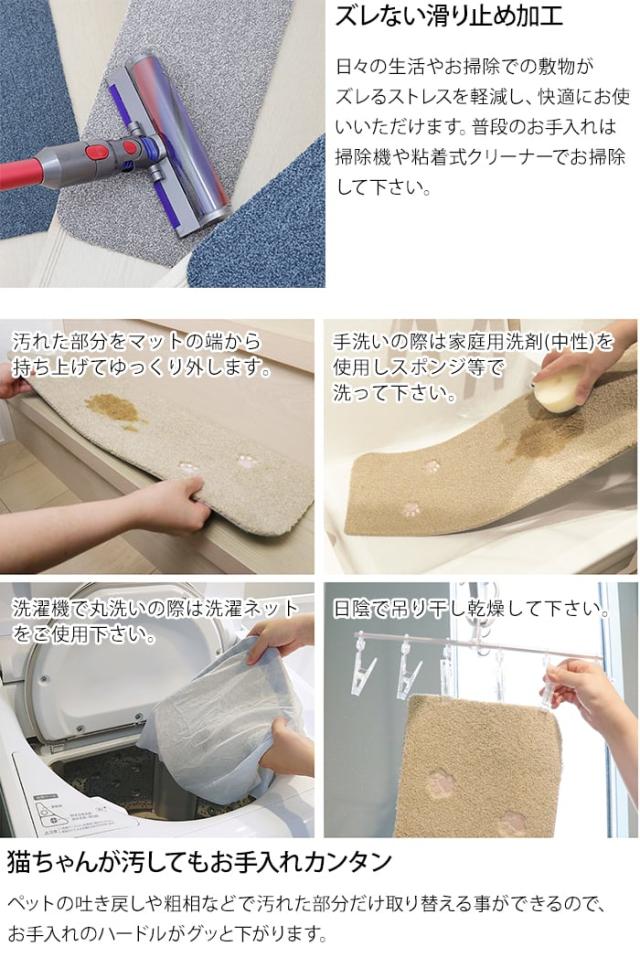 ズレない滑り止め加工

日々の生活やお掃除での敷物がズレるストレスを軽減し、快適にお使いいただけます。普段のお手入れは掃除機や粘着式クリーナーでお掃除して下さい。

汚れた部分をマットの端から持ち上げてゆっくり外します。

手洗いの際は家庭用洗剤(中性)を使用しスポンジ等で洗って下さい。

洗濯機で丸洗いの際は洗濯ネットをご使用下さい。

日陰で吊り干し乾燥して下さい。

猫ちゃんが汚してもお手入れカンタン

ペットの吐き戻しや粗相などで汚れた部分だけ取り替える事ができるので、お手入れのハードルがグッと下がります。