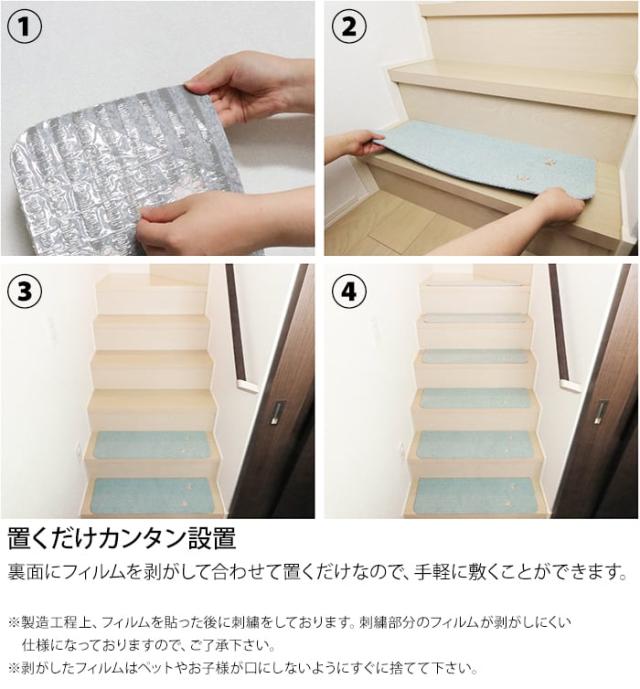 ①

②

③

④

置くだけカンタン設置

裏面にフィルムを剥がして合わせて置くだけなので、手軽に敷くことができます。

※製造工程上、フィルムを貼った後に刺繍をしております。刺繍部分のフィルムが剥がしにくい仕様になっておりますので、ご了承下さい。

※剥がしたフィルムはペットやお子様が口にしないようにすぐに捨てて下さい。