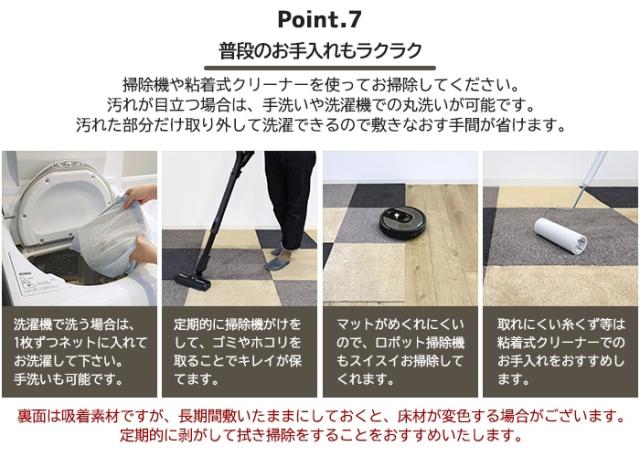 Point.7

普段のお手入れもラクラク

掃除機や粘着式クリーナーを使ってお掃除してください。
汚れが目立つ場合は、手洗いや洗濯機での丸洗いが可能です。
汚れた部分だけ取り外して洗濯できるので敷きなおす手間が省けます。

洗濯機で洗う場合は、1枚ずつネットに入れてお洗濯して下さい。手洗いも可能です。

定期的に掃除機がけをして、ゴミやホコリを取ることでキレイが保てます。

マットがめくれにくいので、ロボット掃除機もスイスイお掃除してくれます。

取れにくい糸くず等は粘着式クリーナーでのお手入れをおすすめします。

裏面は吸着素材ですが、長期間敷いたままにしておくと、床材が変色する場合がございます。
定期的に剥がして拭き掃除をすることをおすすめいたします。