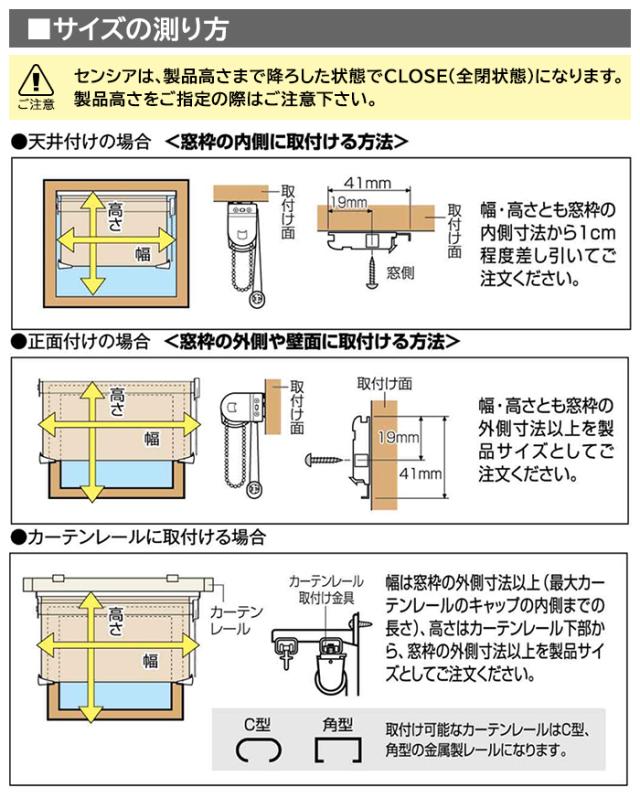 ■サイズの測り方

ご注意

センシアは、製品高さまで降ろした状態でCLOSE(全閉状態)になります。製品高さをご指定の際はご注意下さい。

●天井付けの場合 <窓枠の内側に取付ける方法>

高さ

幅

取付け面

41mm

19mm

取付け面

窓側

幅・高さとも窓枠の内側寸法から1cm程度差し引いてご注文ください。

●正面付けの場合 <窓枠の外側や壁面に取付ける方法>

高さ

幅

取付け面

取付け面

19mm

41mm

幅・高さとも窓枠の外側寸法以上を製品サイズとしてご注文ください。

●カーテンレールに取付ける場合

高さ

幅

カーテンレール

カーテンレール取付け金具

幅は窓枠の外側寸法以上(最大カーテンレールのキャップの内側までの長さ)、高さはカーテンレール下部から、窓枠の外側寸法以上を製品サイズとしてご注文ください。

C型

角型

取付け可能なカーテンレールはC型、角型の金属製レールになります。