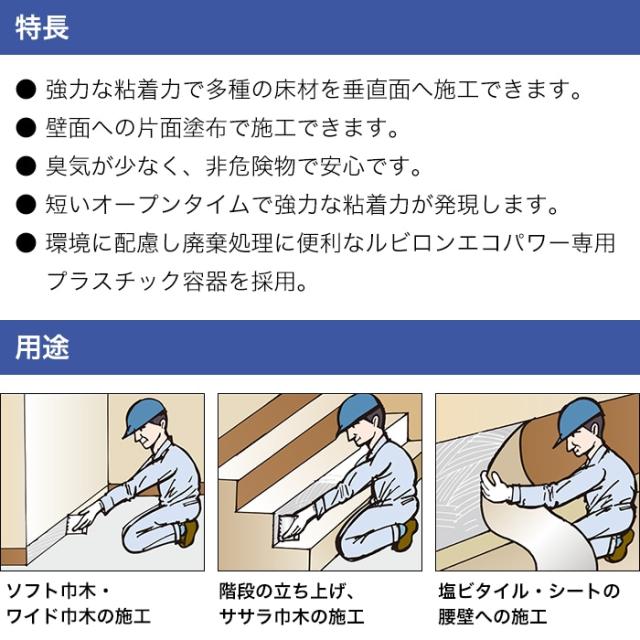 特長

● 強力な粘着力で多種の床材を垂直面へ施工できます。

● 壁面への片面塗布で施工できます。

● 臭気が少なく、非危険物で安心です。

● 短いオープンタイムで強力な粘着力が発現します。

● 環境に配慮し廃棄処理に便利なルビロンエコパワー専用プラスチック容器を採用。

用途

ソフト巾木・ワイド巾木の施工

階段の立ち上げ、ササラ巾木の施工

塩ビタイル・シートの腰壁への施工