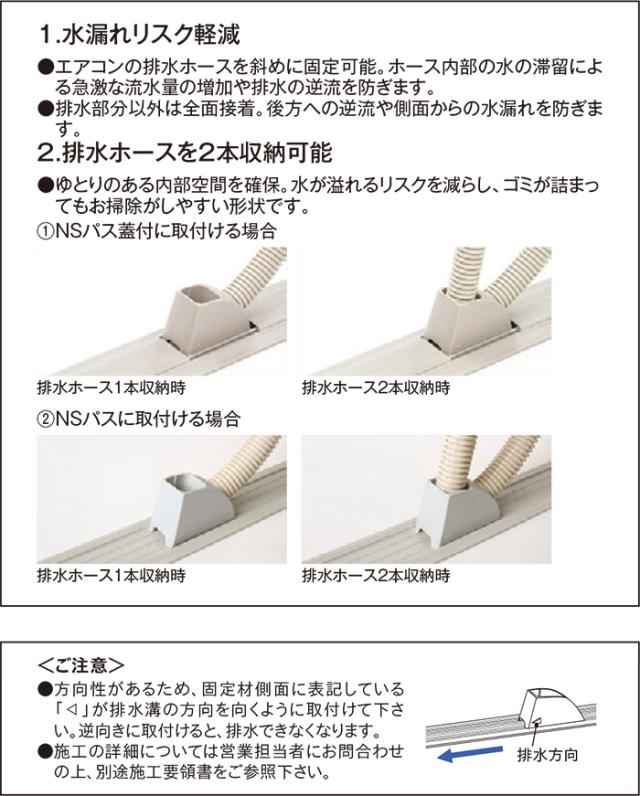 1.水漏れリスク軽減

●エアコンの排水ホースを斜めに固定可能。ホース内部の水の滞留による急激な流水量の増加や排水の逆流を防ぎます。
●排水部分以外は全面接着。後方への逆流や側面からの水漏れを防ぎます。

2.排水ホースを2本収納可能

●ゆとりのある内部空間を確保。水が溢れるリスクを減らし、ゴミが詰まってもお掃除がしやすい形状です。

①NSパス蓋付に取付ける場合

排水ホース1本収納時

排水ホース2本収納時

②NSパスに取付ける場合

排水ホース1本収納時

排水ホース2本収納時

<ご注意>
●方向性があるため、固定材側面に表記している「◁」が排水溝の方向を向くように取付けて下さい。逆向きに取付けると、排水できなくなります。
●施工の詳細については営業担当者にお問合わせの上、別途施工要領書をご参照下さい。

排水方向