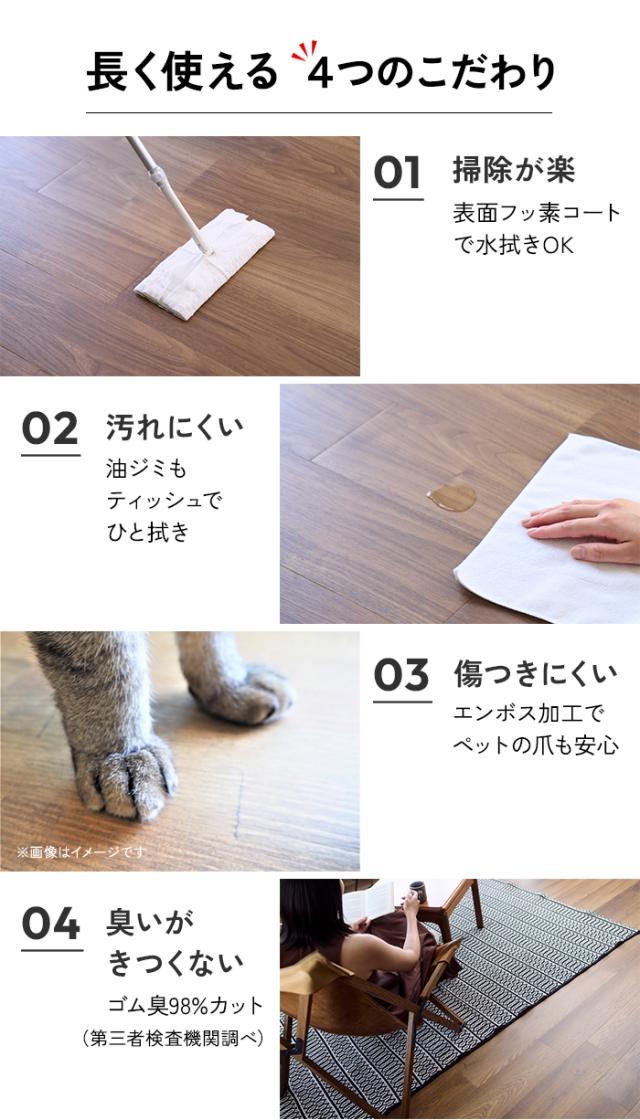 長く使える 4つのこだわり

01 掃除が楽
表面フッ素コートで水拭きOK

02 汚れにくい
油ジミもティッシュでひと拭き

03 傷つきにくい
エンボス加工でペットの爪も安心

※画像はイメージです

04 臭いがきつくない
ゴム臭98%カット
（第三者検査機関調べ）