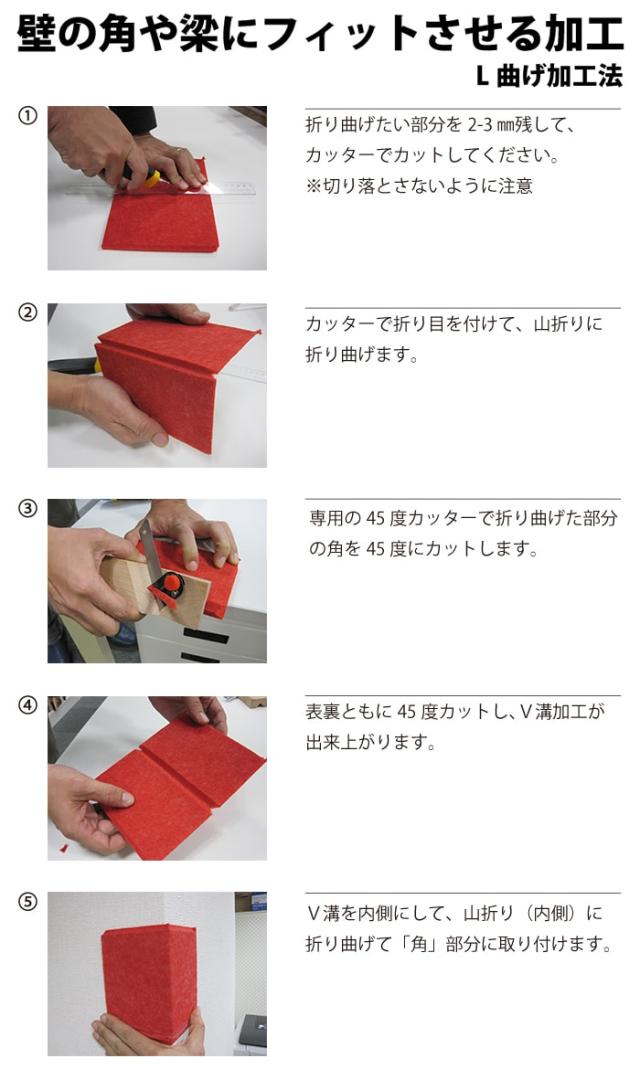 壁の角や梁にフィットさせる加工

L 曲げ加工法

①

折り曲げたい部分を 2-3 ㎜残して、カッターでカットしてください。
※切り落とさないように注意

②

カッターで折り目を付けて、山折りに折り曲げます。

③

専用の 45 度カッターで折り曲げた部分の角を 45 度にカットします。

④

表裏ともに 45 度カットし、V 溝加工が出来上がります。

⑤

V 溝を内側にして、山折り（内側）に折り曲げて「角」部分に取り付けます。