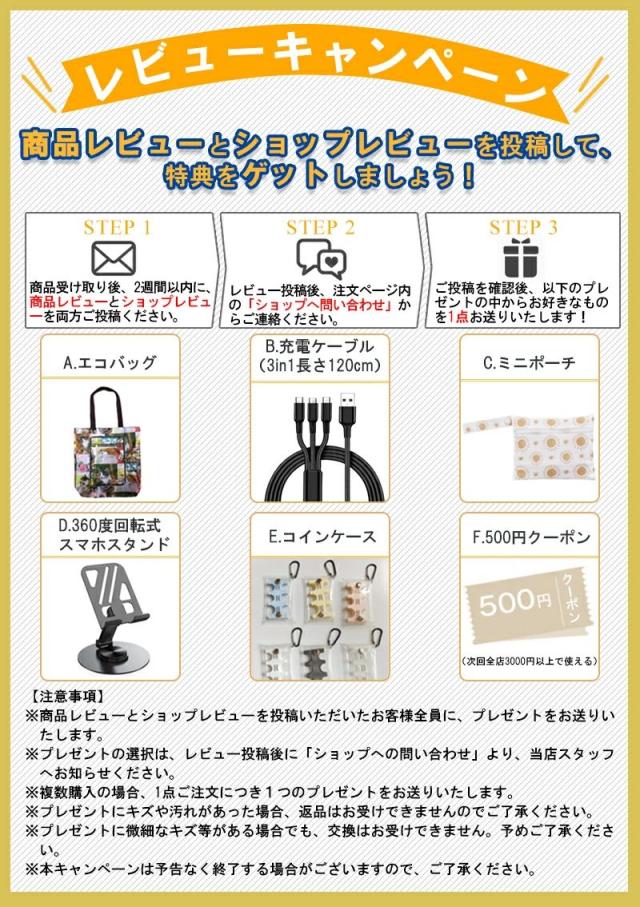 レビューキャンペーン

商品レビューとショップレビューを投稿して、特典をゲットしましょう！

STEP 1
商品受け取り後、2週間以内に、商品レビューとショップレビューを両方ご投稿ください。

STEP 2
レビュー投稿後、注文ページ内の「ショップへ問い合わせ」からご連絡ください。

STEP 3
ご投稿を確認後、以下のプレゼントの中からお好きなものを1点お送りいたします！

A.エコバッグ

B.充電ケーブル（3in1長さ120cm）

C.ミニポーチ

D.360度回転式スマホスタンド

E.コインケース

F.500円クーポン

500円 クーポン

（次回全店3000円以上で使える）

【注意事項】
※商品レビューとショップレビューを投稿いただいたお客様全員に、プレゼントをお送りいたします。
※プレゼントの選択は、レビュー投稿後に「ショップへの問い合わせ」より、当店スタッフへお知らせください。
※複数購入の場合、1点ご注文につき１つのプレゼントをお送りいたします。
※プレゼントにキズや汚れがあった場合、返品はお受けできませんのでご了承ください。
※プレゼントに微細なキズ等がある場合でも、交換はお受けできません。予めご了承ください。
※本キャンペーンは予告なく終了する場合がございますので、ご了承ください。