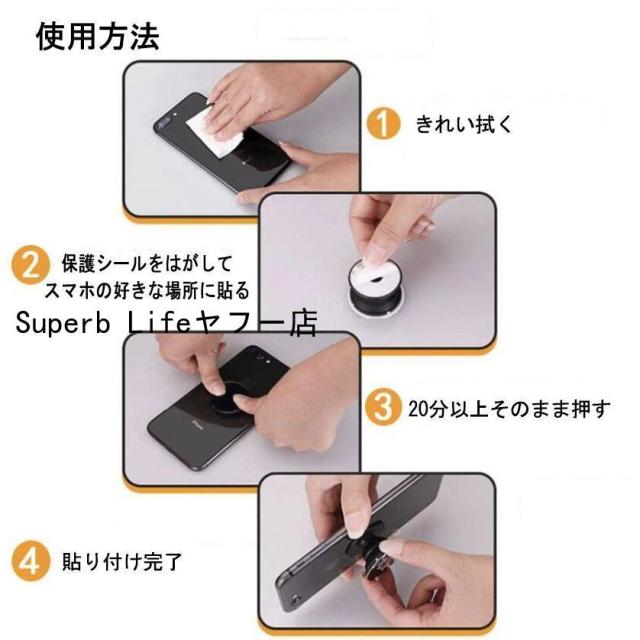 使用方法

1 きれい拭く

2 保護シールをはがして スマホの好きな場所に貼る

Superb Lifeヤフー店

3 20分以上そのまま押す

4 貼り付け完了