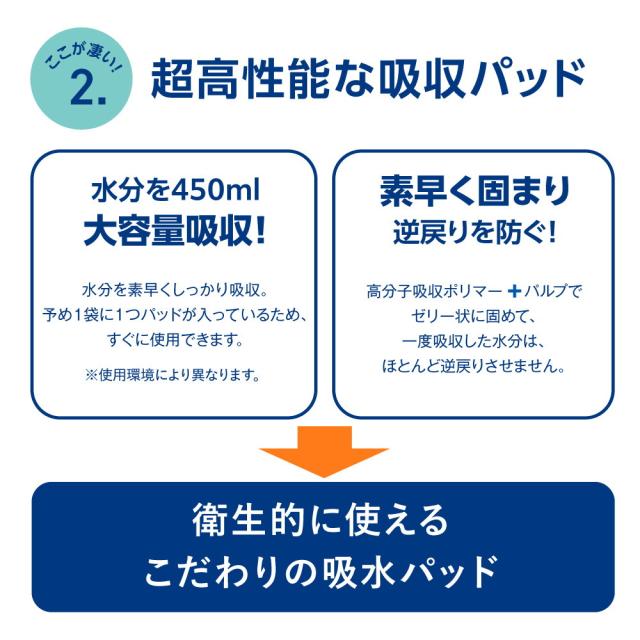 ここが凄い!
2.

超高性能な吸収パッド

水分を450ml
大容量吸収!

水分を素早くしっかり吸収。
予め1袋に1つパッドが入っているため、
すぐに使用できます。

※使用環境により異なります。

素早く固まり
逆戻りを防ぐ!

高分子吸収ポリマー＋パルプで
ゼリー状に固めて、
一度吸収した水分は、
ほとんど逆戻りさせません。

衛生的に使える
こだわりの吸水パッド