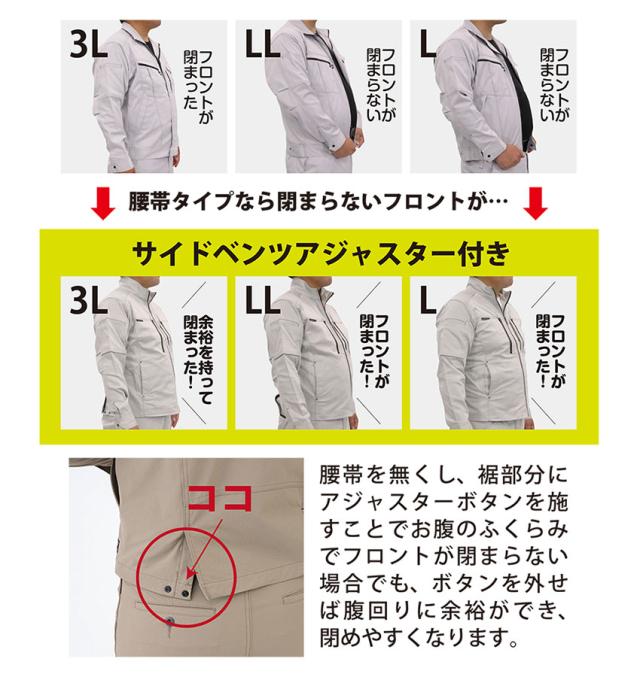 3L
フロントが閉まった

LL
フロントが閉まらない

L
フロントが閉まらない

腰帯タイプなら閉まらないフロントが…

サイドベンツアジャスター付き

3L
余裕を持って閉まった！

LL
フロントが閉まった！

L
フロントが閉まった！

ココ

腰帯を無くし、裾部分にアジャスターボタンを施すことでお腹のふくらみでフロントが閉まらない場合でも、ボタンを外せば腹回りに余裕ができ、閉めやすくなります。