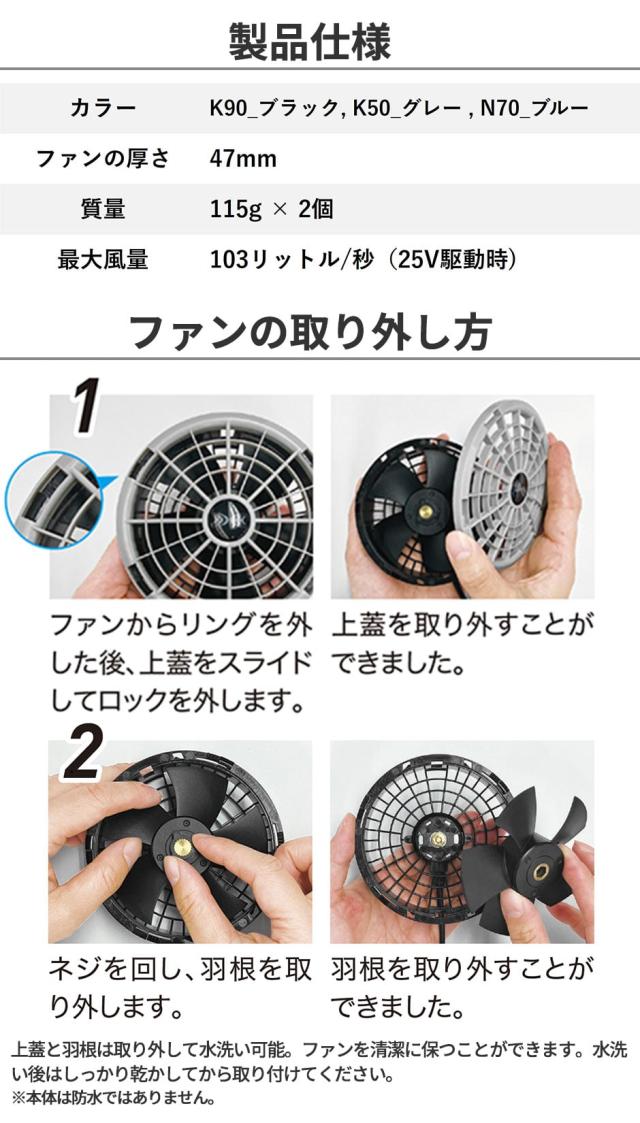 製品仕様

| カラー | K90_ブラック, K50_グレー , N70_ブルー |
|---|---|
| ファンの厚さ | 47mm |
| 質量 | 115g × 2個 |
| 最大風量 | 103リットル/秒（25V駆動時） |

ファンの取り外し方

1

ファンからリングを外した後、上蓋をスライドしてロックを外します。

上蓋を取り外すことができました。

2

ネジを回し、羽根を取り外します。

羽根を取り外すことができました。

上蓋と羽根は取り外して水洗い可能。ファンを清潔に保つことができます。水洗い後はしっかり乾かしてから取り付けてください。
※本体は防水ではありません。