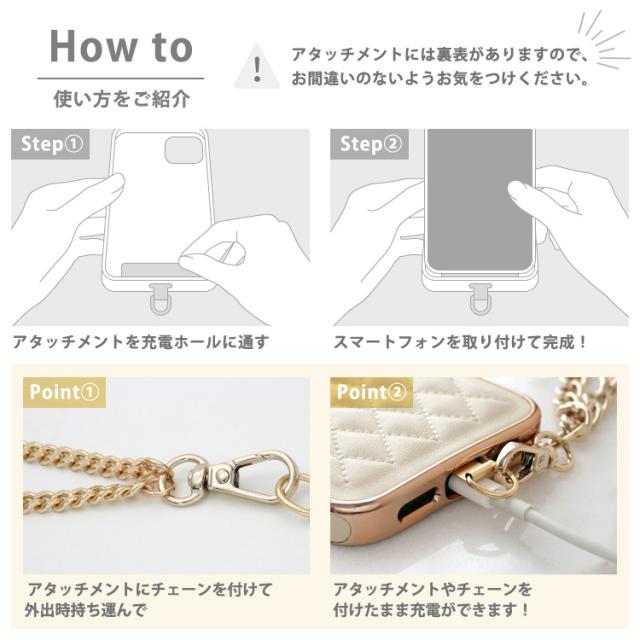 How to

使い方をご紹介

!

アタッチメントには裏表がありますので、お間違いのないようお気をつけください。

Step①

アタッチメントを充電ホールに通す

Step②

スマートフォンを取り付けて完成！

Point①

アタッチメントにチェーンを付けて外出時持ち運んで

Point②

アタッチメントやチェーンを付けたまま充電ができます！