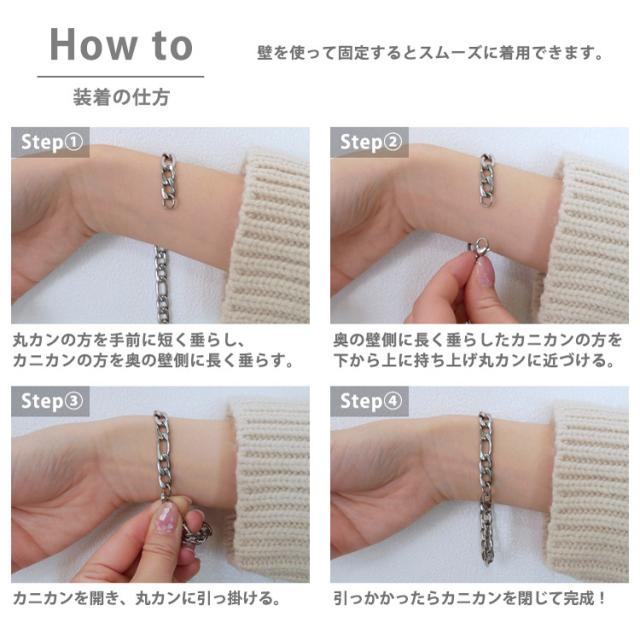 How to

装着の仕方

壁を使って固定するとスムーズに着用できます。

Step①

丸カンの方を手前に短く垂らし、カニカンの方を奥の壁側に長く垂らす。

Step②

奥の壁側に長く垂らしたカニカンの方を下から上に持ち上げ丸カンに近づける。

Step③

カニカンを開き、丸カンに引っ掛ける。

Step④

引っかかったらカニカンを閉じて完成！