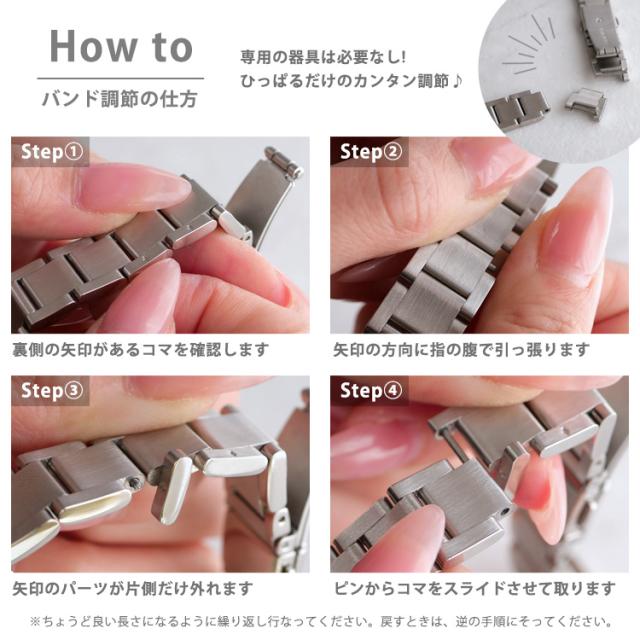 How to

バンド調節の仕方

専用の器具は必要なし!
ひっぱるだけのカンタン調節♪

Step①

裏側の矢印があるコマを確認します

Step②

矢印の方向に指の腹で引っ張ります

Step③

矢印のパーツが片側だけ外れます

Step④

ピンからコマをスライドさせて取ります

※ちょうど良い長さになるように繰り返し行なってください。戻すときは、逆の手順にそってください。