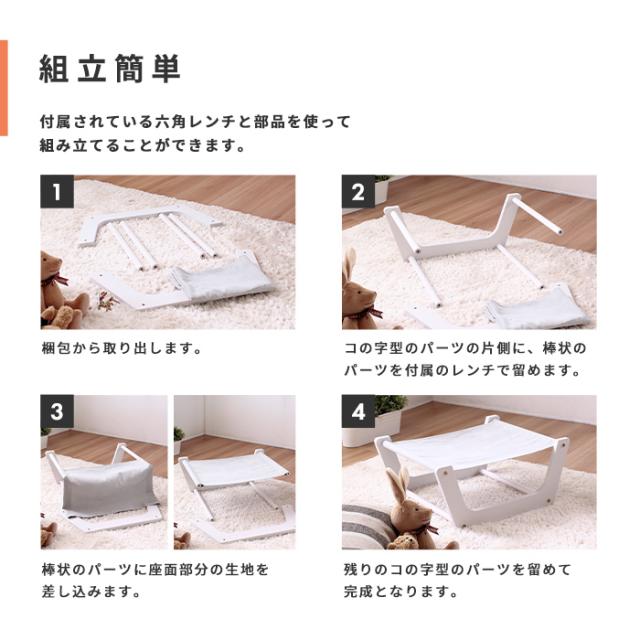 組立簡単

付属されている六角レンチと部品を使って組み立てることができます。

1

梱包から取り出します。

2

コの字型のパーツの片側に、棒状のパーツを付属のレンチで留めます。

3

棒状のパーツに座面部分の生地を差し込みます。

4

残りのコの字型のパーツを留めて完成となります。