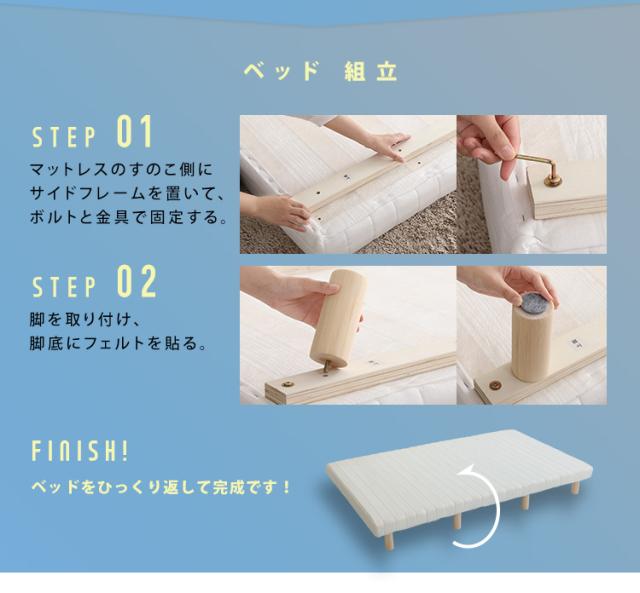 ベッド 組立

STEP 01

マットレスのすのこ側にサイドフレームを置いて、ボルトと金具で固定する。

STEP 02

脚を取り付け、脚底にフェルトを貼る。

FINISH!

ベッドをひっくり返して完成です！