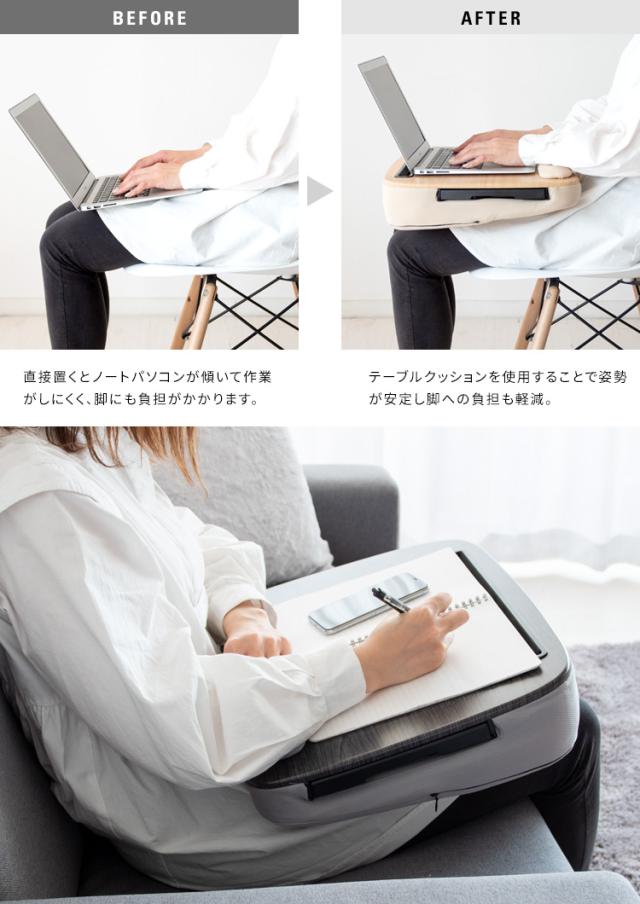 BEFORE

直接置くとノートパソコンが傾いて作業がしにくく、脚にも負担がかかります。

AFTER

テーブルクッションを使用することで姿勢が安定し脚への負担も軽減。