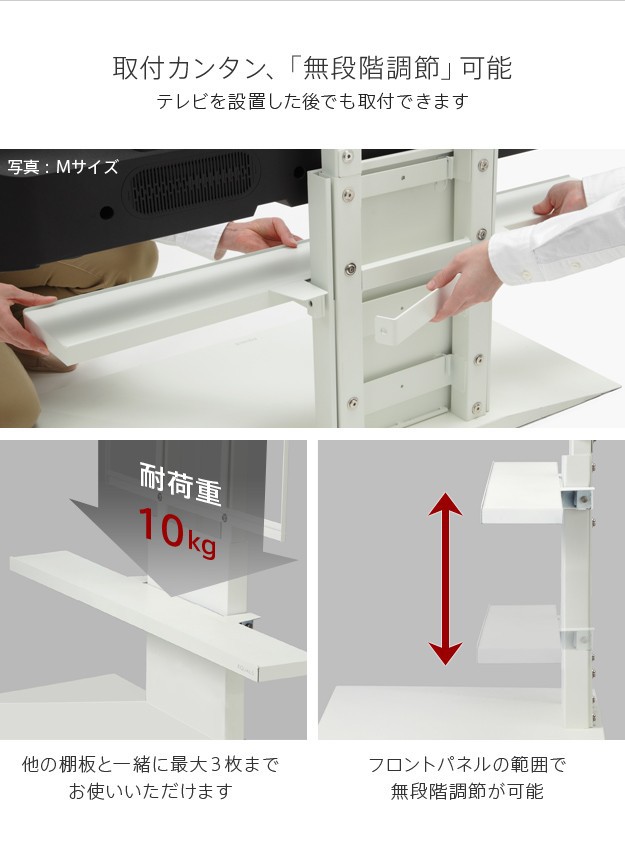 取付カンタン、「無段階調節」可能

テレビを設置した後でも取付できます

写真：Mサイズ

耐荷重
10kg

他の棚板と一緒に最大３枚までお使いいただけます

フロントパネルの範囲で無段階調節が可能