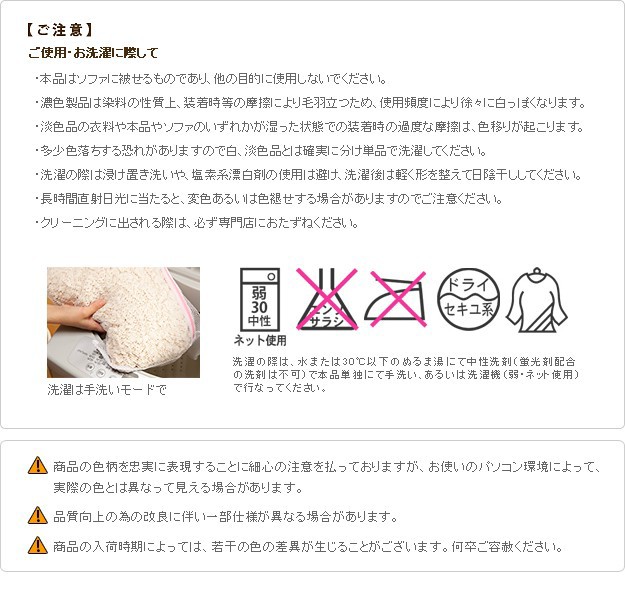 【ご注意】
ご使用・お洗濯に際して

・本品はソファに被せるものであり、他の目的に使用しないでください。
・濃色製品は染料の性質上、装着時等の摩擦により毛羽立つため、使用頻度により徐々に白っぽくなります。
・淡色品の衣料や本品やソファのいずれかが湿った状態での装着時の過度な摩擦は、色移りが起こります。
・多少色落ちする恐れがありますので白、淡色品とは確実に分け単品で洗濯してください。
・洗濯の際は浸け置き洗いや、塩素系漂白剤の使用は避け、洗濯後は軽く形を整えて日陰干ししてください。
・長時間直射日光に当たると、変色あるいは色褪せする場合がありますのでご注意ください。
・クリーニングに出される際は、必ず専門店におたずねください。

洗濯は手洗いモードで

弱
30
中性
ネット使用

エンソ
サラシ

ドライ
セキユ系

洗濯の際は、水または30℃以下のぬるま湯にて中性洗剤（蛍光剤配合の洗剤は不可）で本品単独にて手洗い、あるいは洗濯機（弱・ネット使用）で行なってください。

商品の色柄を忠実に表現することに細心の注意を払っておりますが、お使いのパソコン環境によって、実際の色とは異なって見える場合があります。

品質向上の為の改良に伴い一部仕様が異なる場合があります。

商品の入荷時期によっては、若干の色の差異が生じることがございます。何卒ご容赦ください。