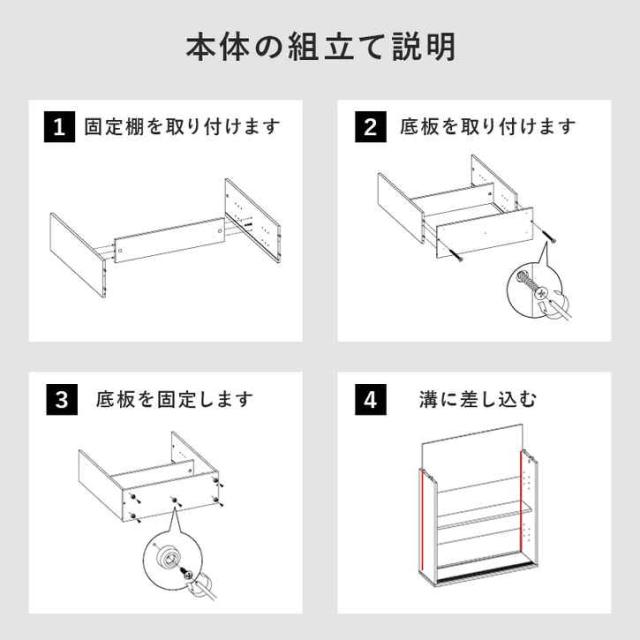 本体の組立て説明

1 固定棚を取り付けます

2 底板を取り付けます

3 底板を固定します

4 溝に差し込む