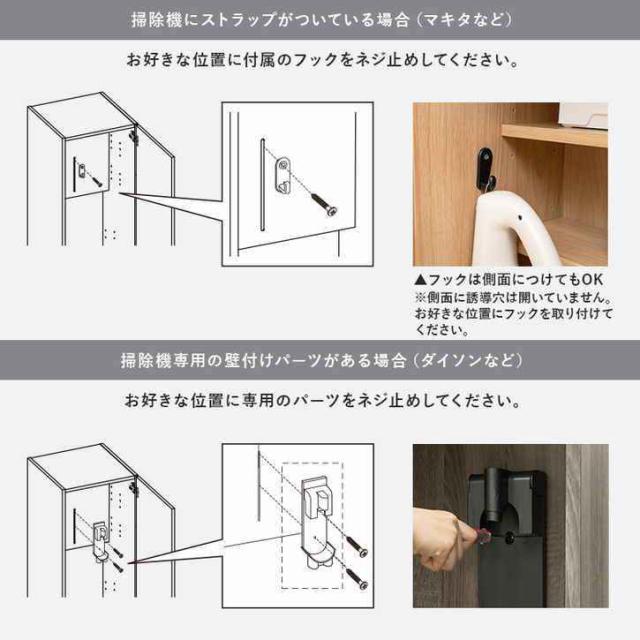 掃除機にストラップがついている場合（マキタなど）

お好きな位置に付属のフックをネジ止めしてください。

▲フックは側面につけてもOK
※側面に誘導穴は開いていません。お好きな位置にフックを取り付けてください。

掃除機専用の壁付けパーツがある場合（ダイソンなど）

お好きな位置に専用のパーツをネジ止めしてください。